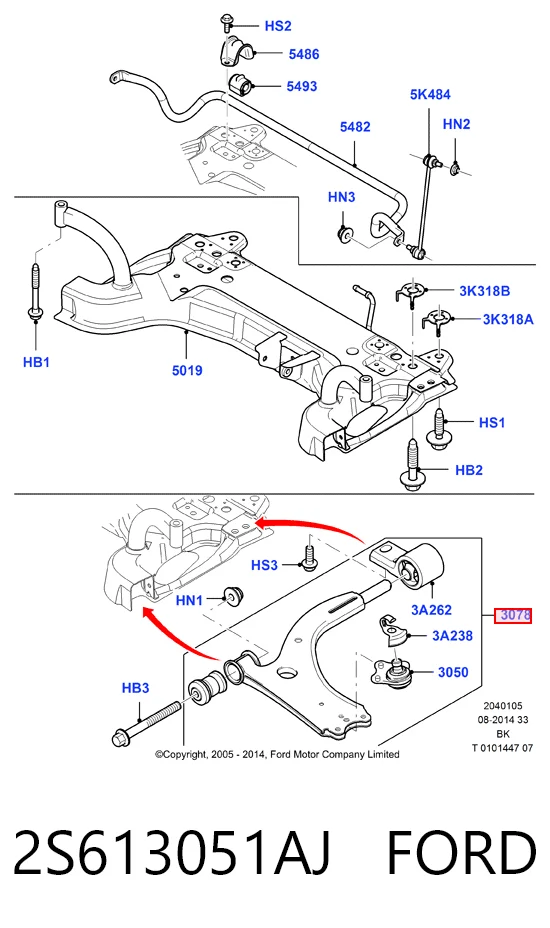 HS2
5486
5493
5K484
5482
HN2
HN3
3K318B
3K318A
HB1
5019
HS1
HB2
HS3
HN1
3A262
3078
3A238
3050
HB3
2040105
08-2014 33
BK
T 0101447 07
©Copyright, 2005 - 2014, Ford Motor Company Limited

2S613051AJ FORD