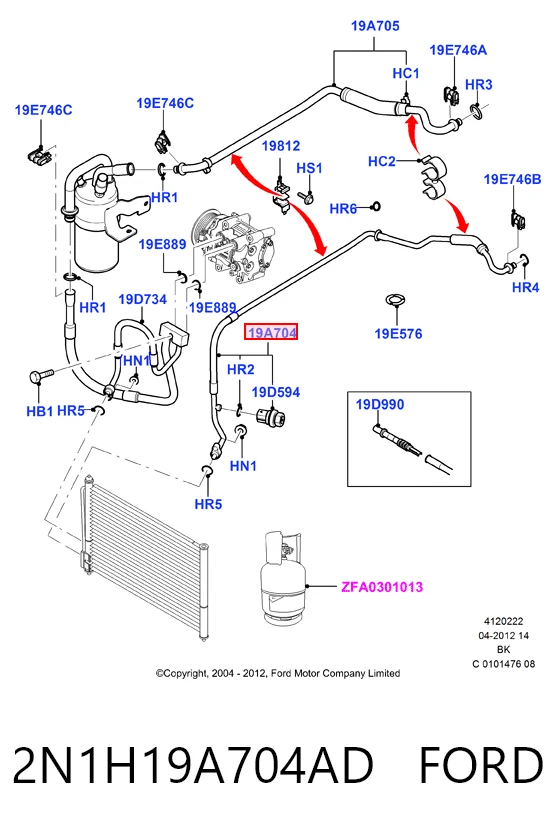 19A705

19E746A

HC1

HR3

19E746C

19E746C

19812

HS1

HC2

19E746B

HR1

HR6

19E889

HR4

HR1

19D734

19E889

19E576

19A704

HN1

HR2

19D594

HB1

HR5

19D990

HN1

HR5

ZFA0301013

4120222
04-2012 14
BK
C 0101476 08

©Copyright, 2004 - 2012, Ford Motor Company Limited

2N1H19A704AD FORD