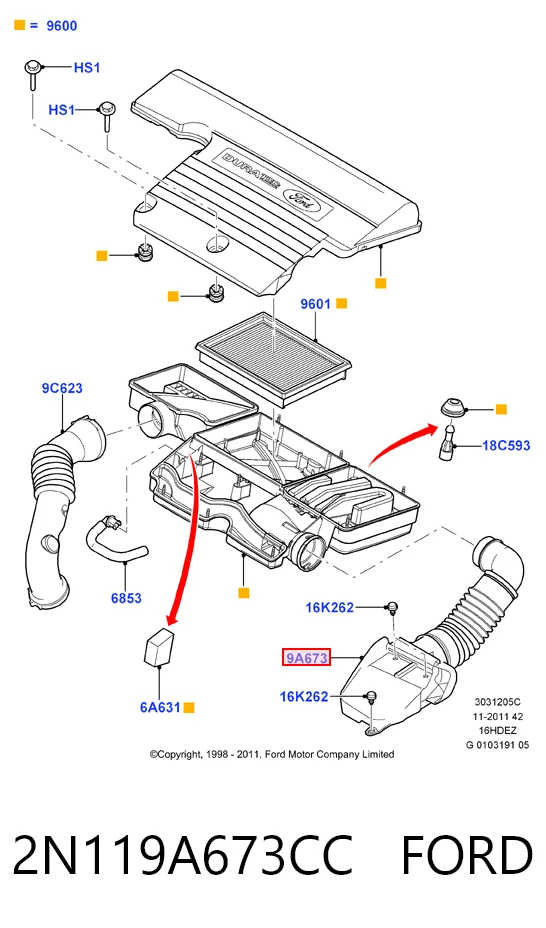 = 9600

HS1

HS1

DURATEC

Ford

9601

9C623

18C593

6853

16K262

9A673

16K262

6A631

3031205C
11-2011 42
16HDEZ
G 0103191 05

©Copyright, 1998 - 2011, Ford Motor Company Limited

2N119A673CC FORD