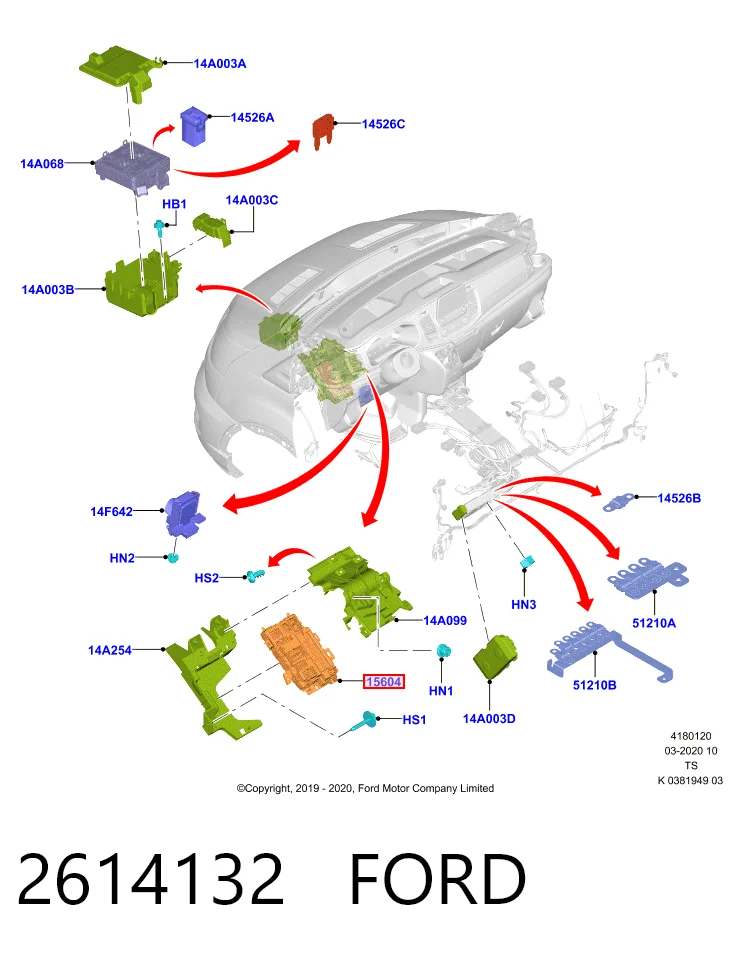 14A003A

14526A

14526C

14A068

HB1

14A003C

14A003B

14F642

HN2

HS2

14A099

14A254

15604

HN1

HS1

14526B

HN3

51210A

51210B

14A003D

4180120
03-2020 10
TS
K 0381949 03

©Copyright, 2019 - 2020, Ford Motor Company Limited

2614132 FORD