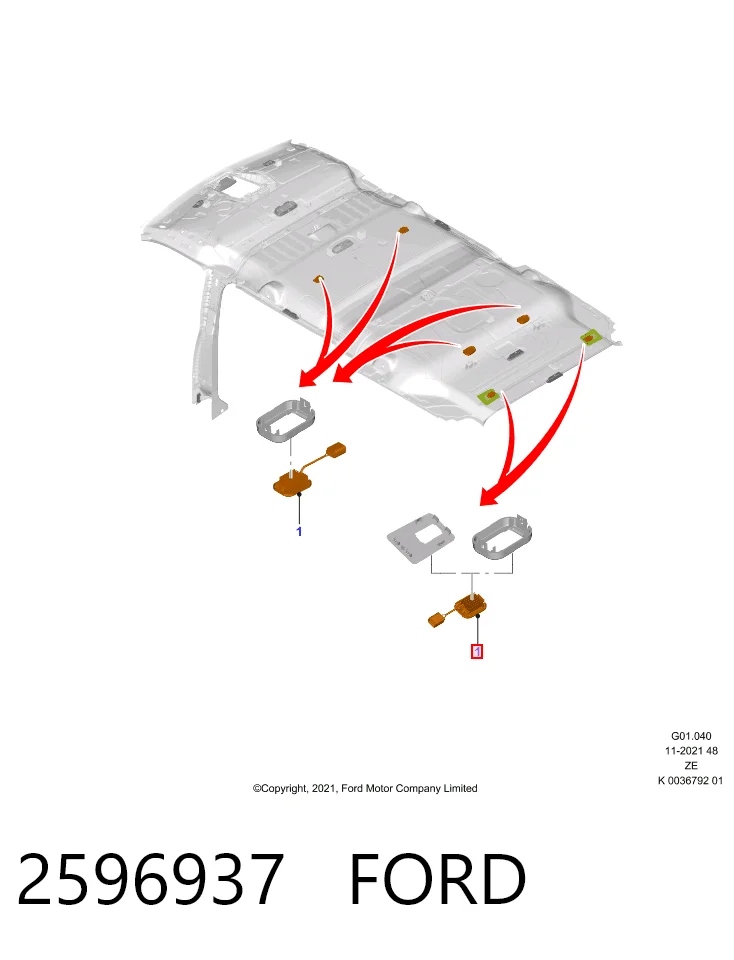 1

1

G01.040
11-2021 48
ZE
K 0036792 01

©Copyright, 2021, Ford Motor Company Limited

2596937 FORD