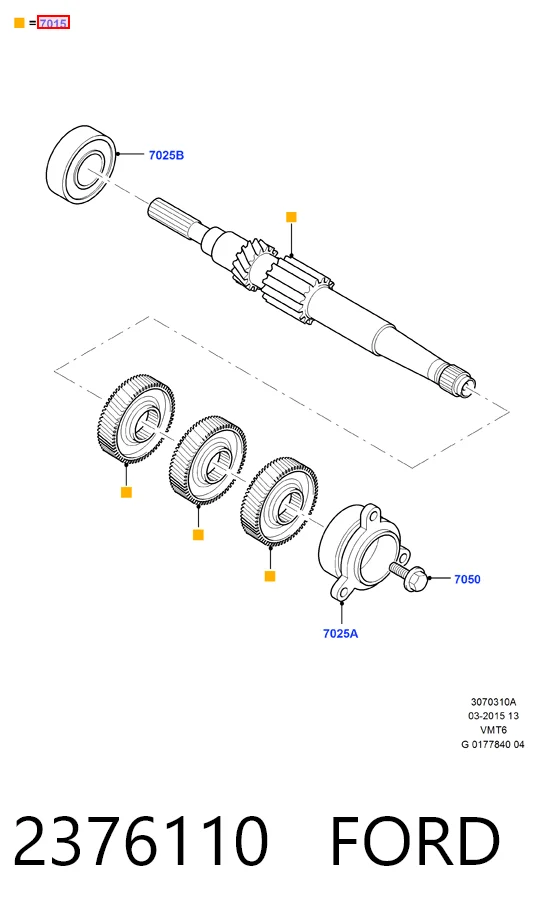 = 7015

7025B

7050

7025A

3070310A
03-2015 13
VMT6
G 0177840 04

2376110 FORD