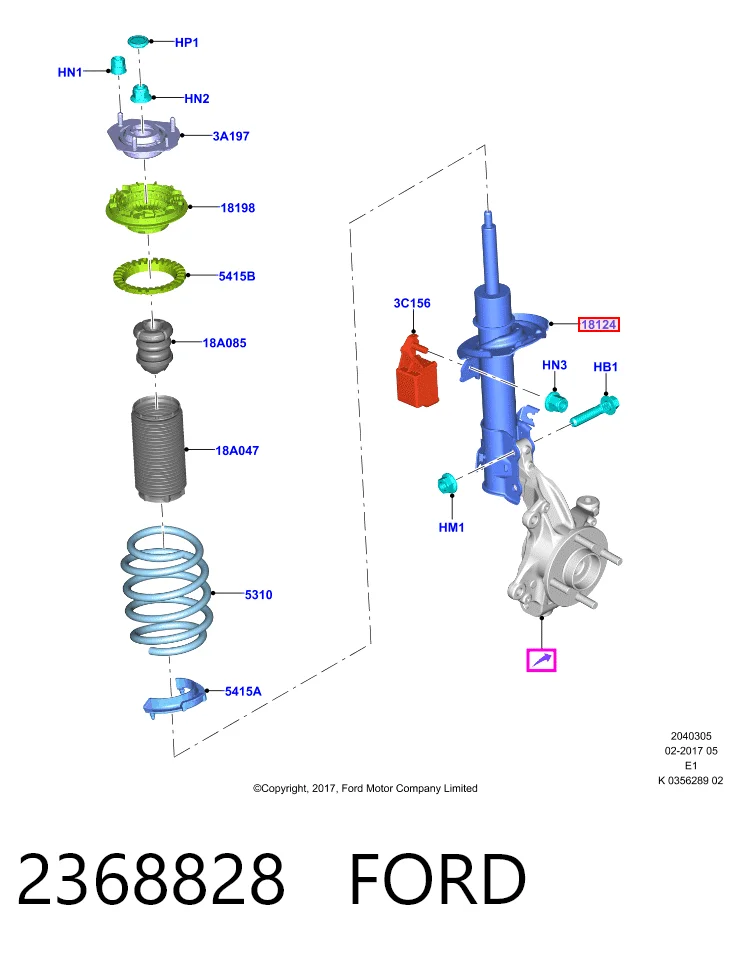 HP1
HN1
HN2
3A197
18198
5415B
18A085
18A047
5310
5415A
3C156
18124
HN3
HB1
HM1

2040305
02-2017 05
E1
K 0356289 02

©Copyright, 2017, Ford Motor Company Limited

2368828 FORD