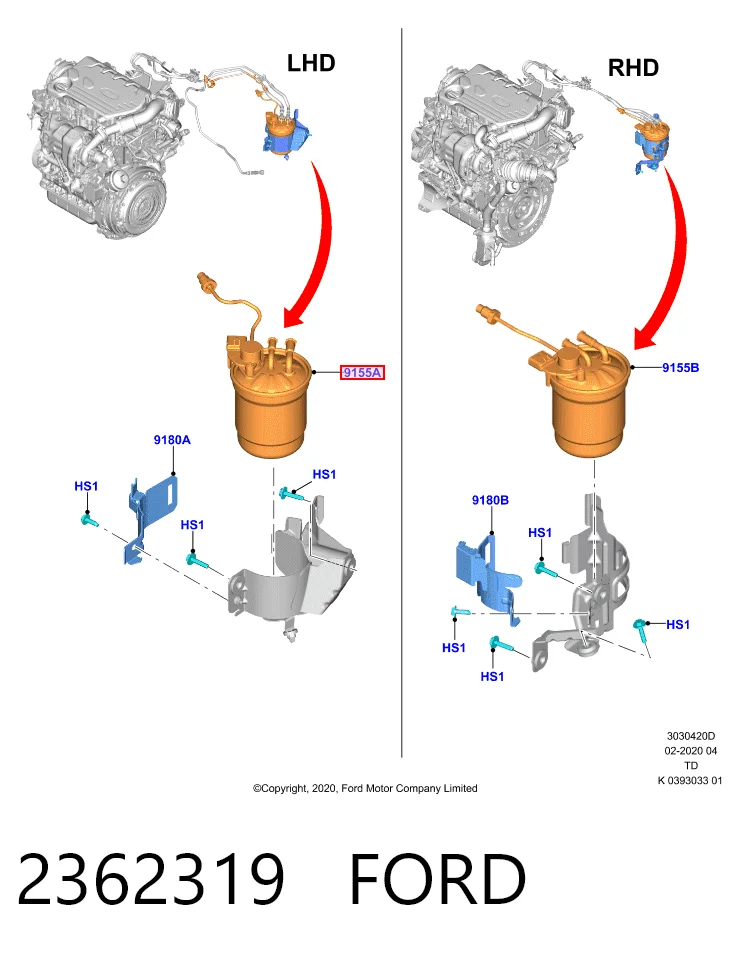 LHD

9155A

9180A

HS1

HS1

HS1

RHD

9155B

9180B

HS1

HS1

HS1

HS1

3030420D
02-2020 04
TD
K 0393033 01

©Copyright, 2020, Ford Motor Company Limited

2362319 FORD