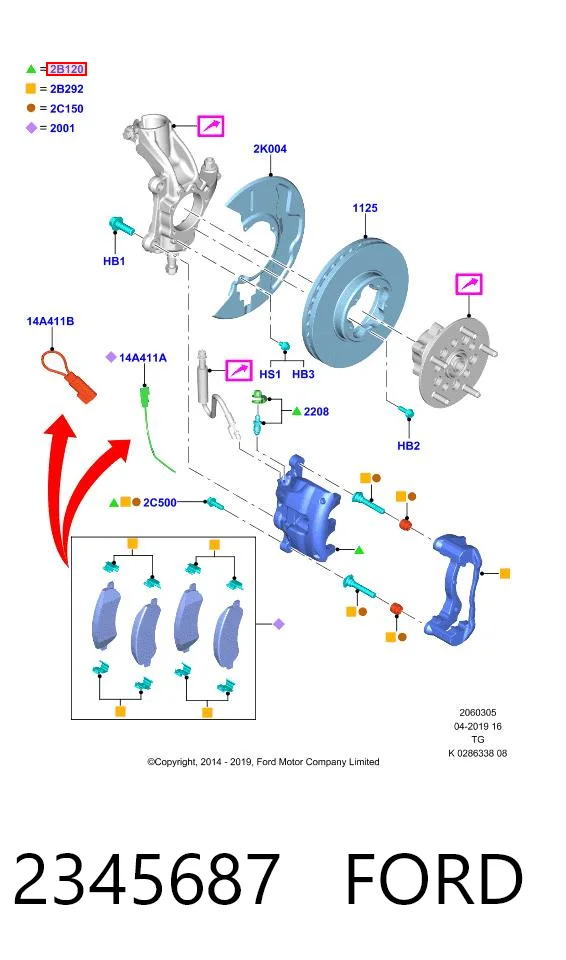 = 2B120
= 2B292
= 2C150
= 2001

2K004
1125
HB1
14A411B
14A411A
HS1
HB3
2208
HB2
2C500

2060305
04-2019 16
TG
K 0286338 08

©Copyright, 2014 - 2019, Ford Motor Company Limited

2345687 FORD