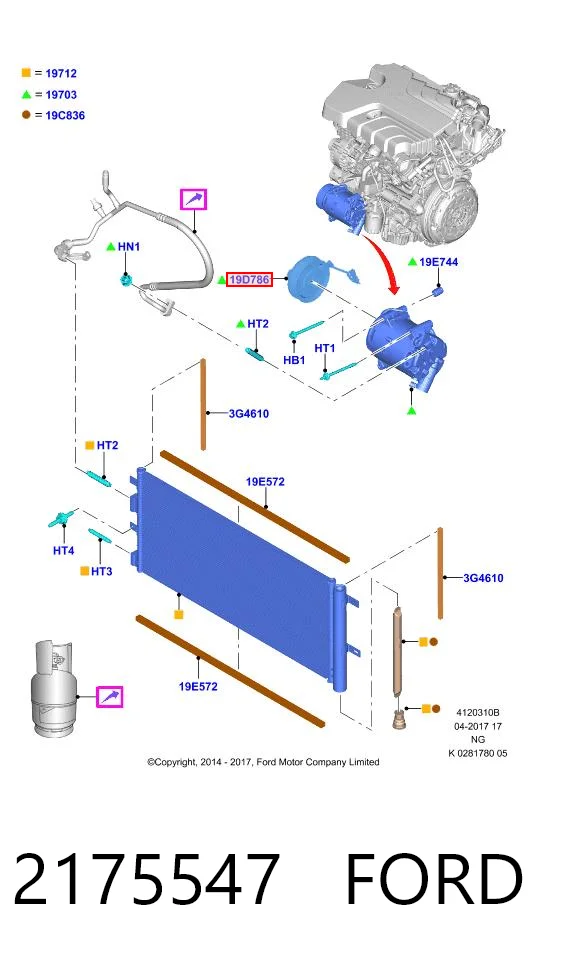 = 19712
= 19703
= 19C836

HN1
19D786
19E744
HT2
HB1
HT1
3G4610
HT2
19E572
HT4
HT3
3G4610
19E572

4120310B
04-2017 17
NG
K 0281780 05

©Copyright, 2014 - 2017, Ford Motor Company Limited

2175547 FORD