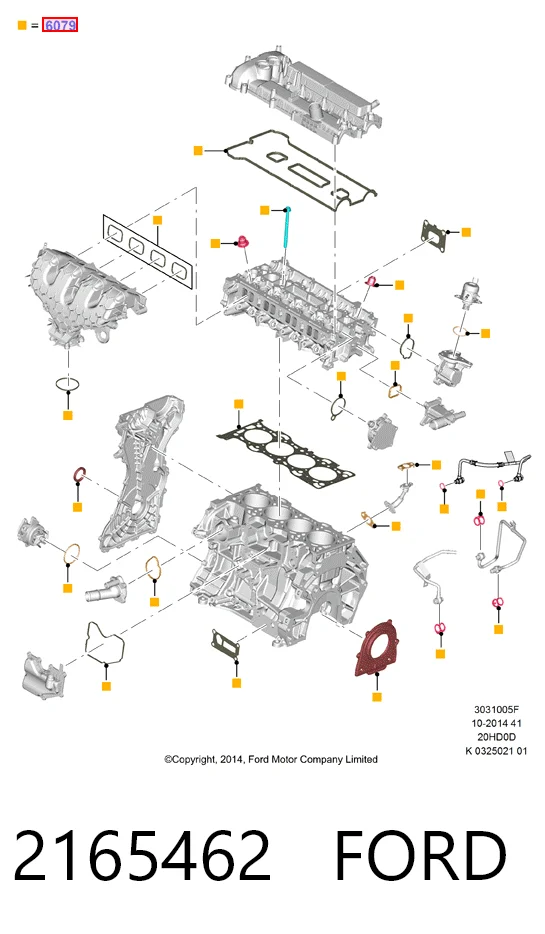 = 6079

3031005F
10-2014 41
20HD0D
K 0325021 01

©Copyright, 2014, Ford Motor Company Limited

2165462 FORD