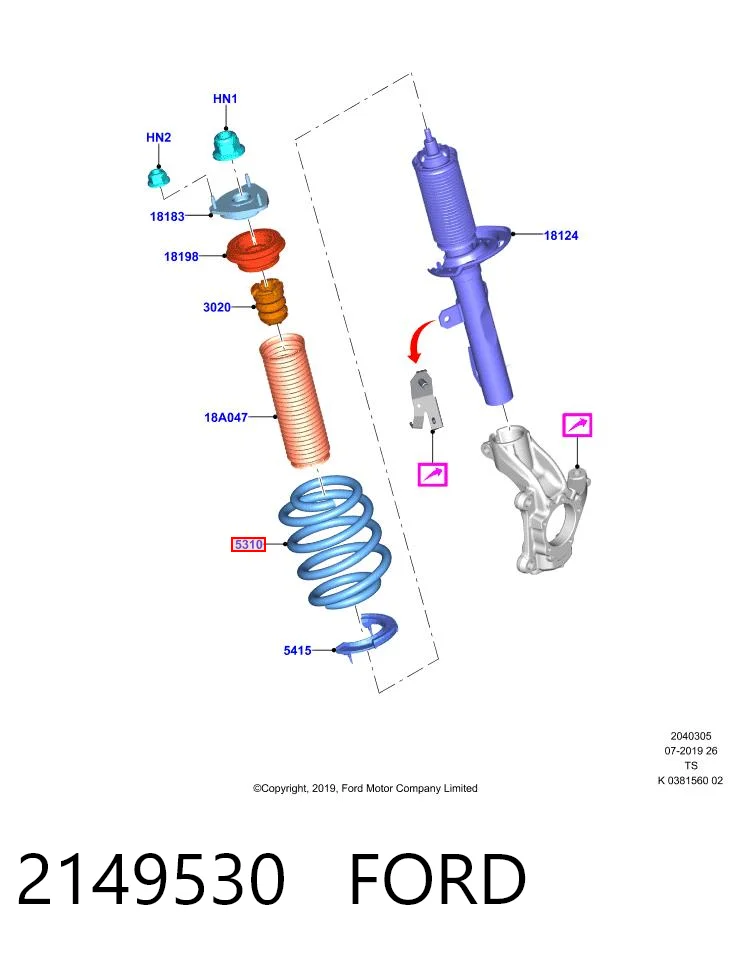 HN1

HN2

18183

18198

3020

18A047

5310

5415

18124

2040305
07-2019 26
TS
K 0381560 02

©Copyright, 2019, Ford Motor Company Limited

2149530 FORD