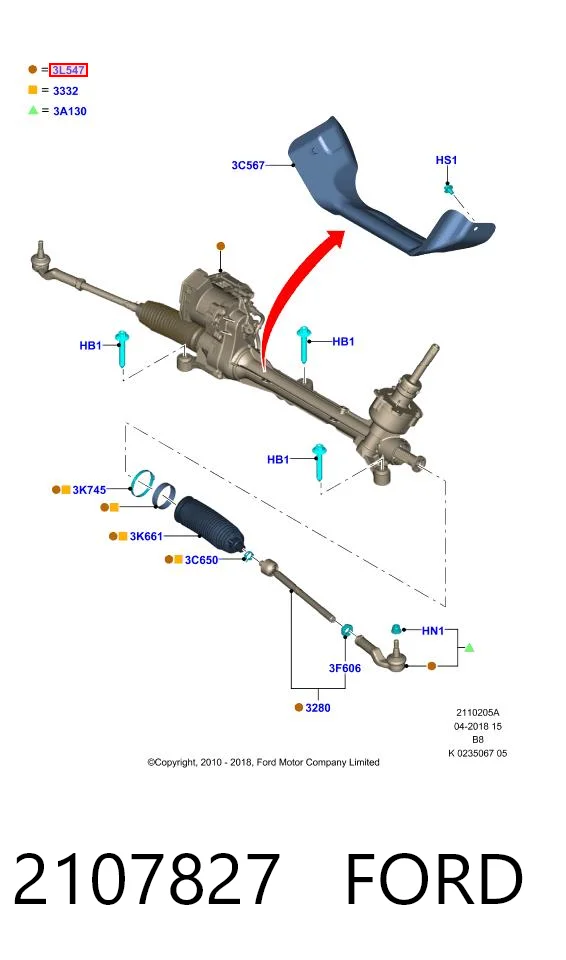 = 3L547
= 3332
= 3A130

3C567
HS1
HB1
HB1
HB1
3K745
3K661
3C650
HN1
3F606
3280

2110205A
04-2018 15
B8
K 0235067 05

©Copyright, 2010 - 2018, Ford Motor Company Limited

2107827 FORD