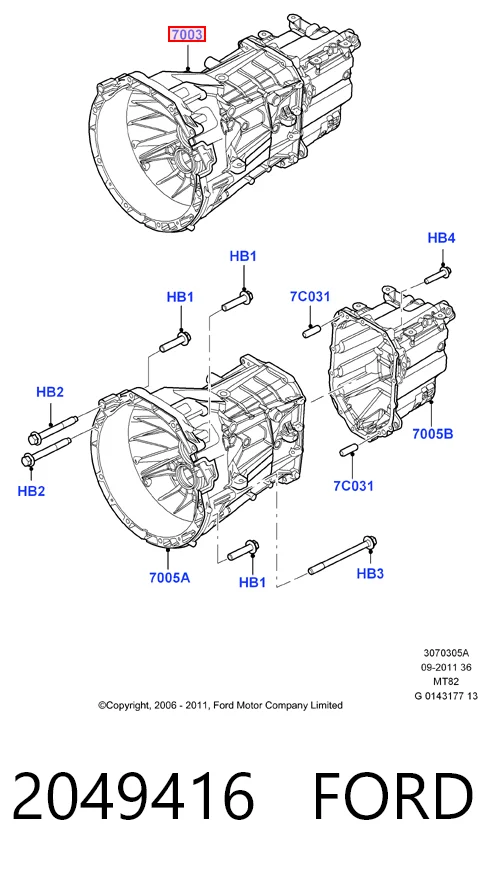 7003

HB4

HB1

HB1

7C031

HB2

7005B

HB2

7C031

7005A

HB1

HB3

3070305A
09-2011 36
MT82
G 0143177 13

©Copyright, 2006 - 2011, Ford Motor Company Limited

2049416 FORD