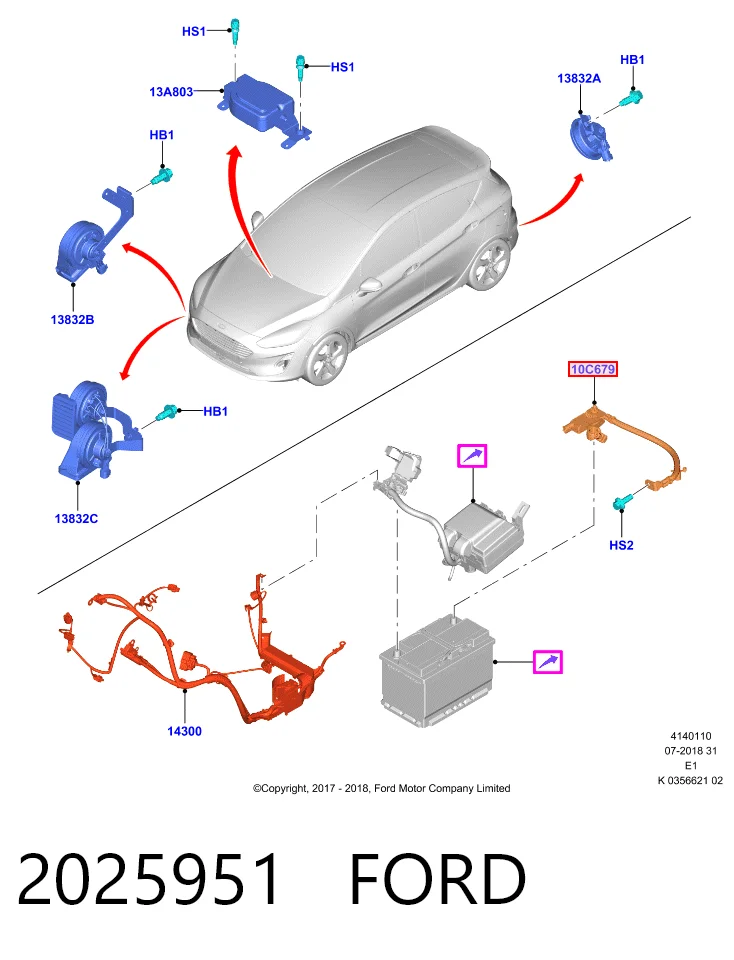 HS1
HS1
13A803
HB1
13832A
HB1
13832B
HB1
13832C
10C679
HS2
14300
4140110
07-2018 31
E1
K 0356621 02
©Copyright, 2017 - 2018, Ford Motor Company Limited

2025951 FORD