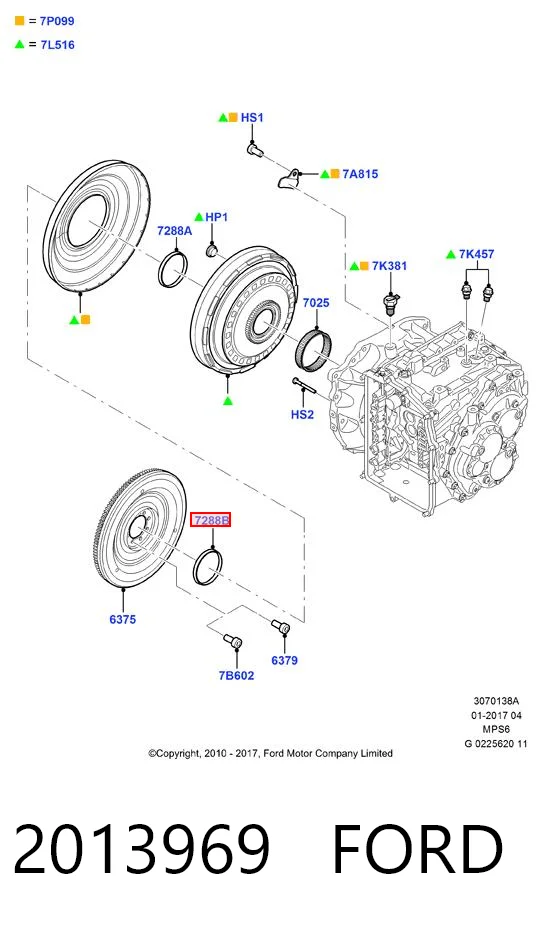 = 7P099

= 7L516

HS1

7A815

7288A

HP1

7K381

7K457

7025

HS2

7288B

6375

7B602

6379

3070138A
01-2017 04
MPS6
G 0225620 11

©Copyright, 2010 - 2017, Ford Motor Company Limited

2013969 FORD