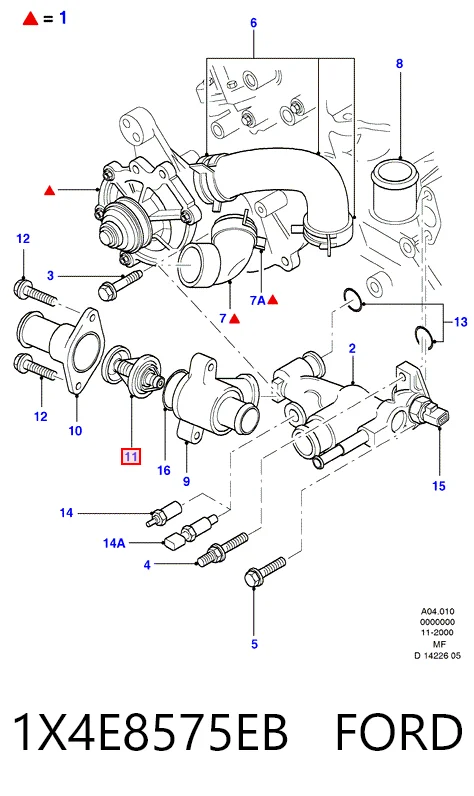 ▲ = 1

6

8

▲

12

3

7A ▲

7 ▲

13

2

12

10

11

16

9

15

14

14A

4

5

A04.010
0000000
11-2000
MF
D 14226 05

1X4E8575EB FORD