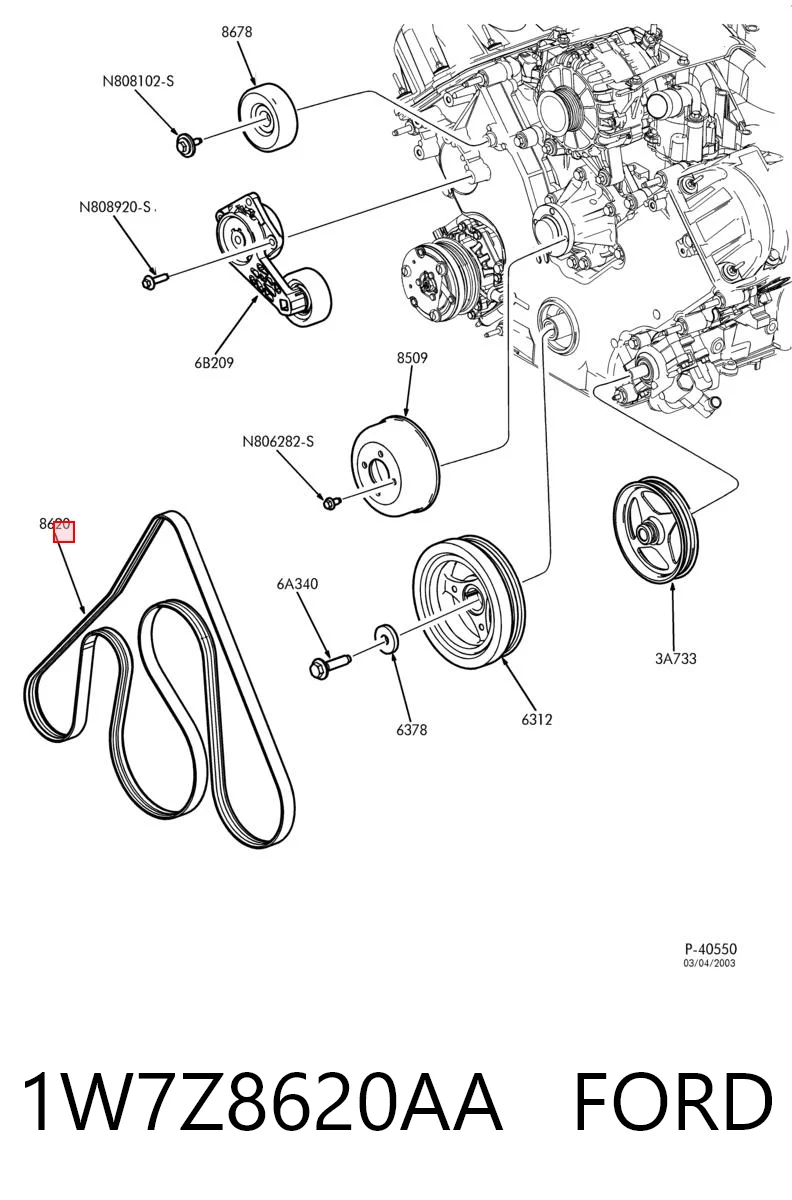 8678

N808102-S

N808920-S

6B209

8509

N806282-S

8620

6A340

6378

6312

3A733

P-40550
03/04/2003

1W7Z8620AA FORD