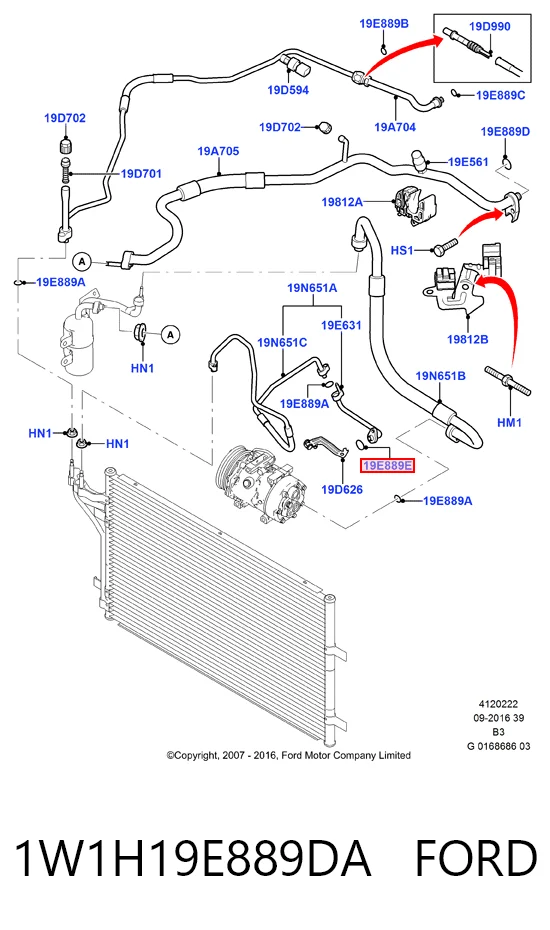 19E889B
19D990
19D594
19E889C
19A704
19D702
19D702
19E889D
19A705
19E561
19D701
19812A
HS1
A
19E889A
19N651A
19E631
A
19N651C
19812B
HN1
19N651B
19E889A
HM1
HN1
HN1
19E889E
19D626
19E889A

4120222
09-2016 39
B3
G 0168686 03
©Copyright, 2007 - 2016, Ford Motor Company Limited

1W1H19E889DA FORD