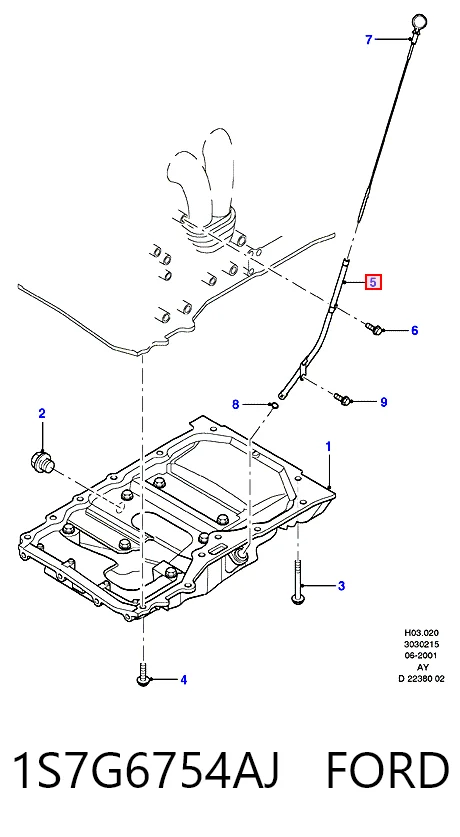 7

5

6

8

9

2

1

3

4

H03.020
3030215
06-2001
AY
D 22380 02

1S7G6754AJ FORD