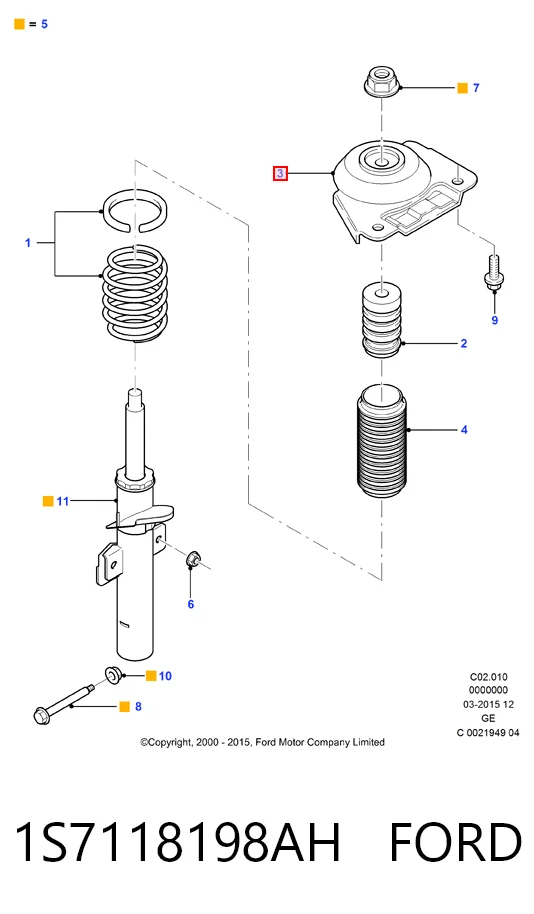 = 5

7

3

1

9

2

4

11

6

10

8

C02.010
0000000
03-2015 12
GE
C 0021949 04

©Copyright, 2000 - 2015, Ford Motor Company Limited

1S7118198AH FORD