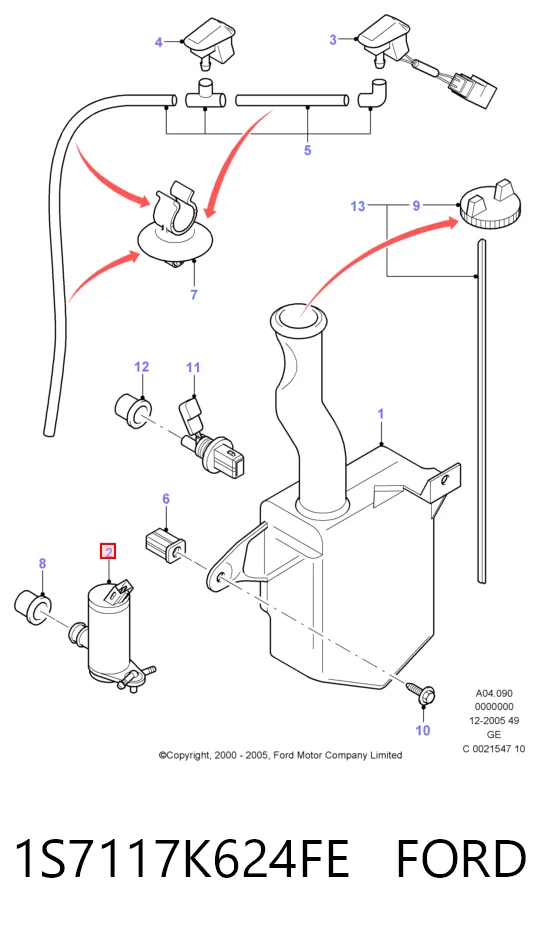 4
3
5
13
9
7
12
11
1
6
2
8
10
A04.090
0000000
12-2005 49
GE
C 0021547 10
©Copyright, 2000 - 2005, Ford Motor Company Limited

1S7117K624FE FORD