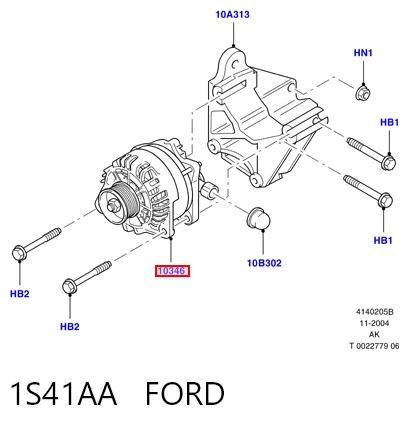 10A313

HN1

HB1

HB1

10B302

10346

HB2

HB2

4140205B
11-2004
AK
T 0022779 06

1S41AA FORD