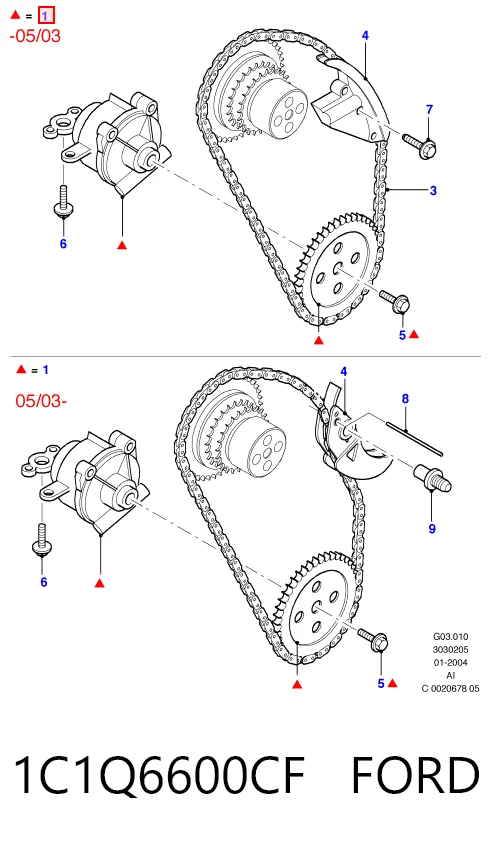 ▲ = 1
-05/03

4
7
3
6
▲
▲
5 ▲

▲ = 1
05/03-

4
8
9
6
▲
▲
5 ▲

G03.010
3030205
01-2004
AI
C 0020678 05

1C1Q6600CF FORD