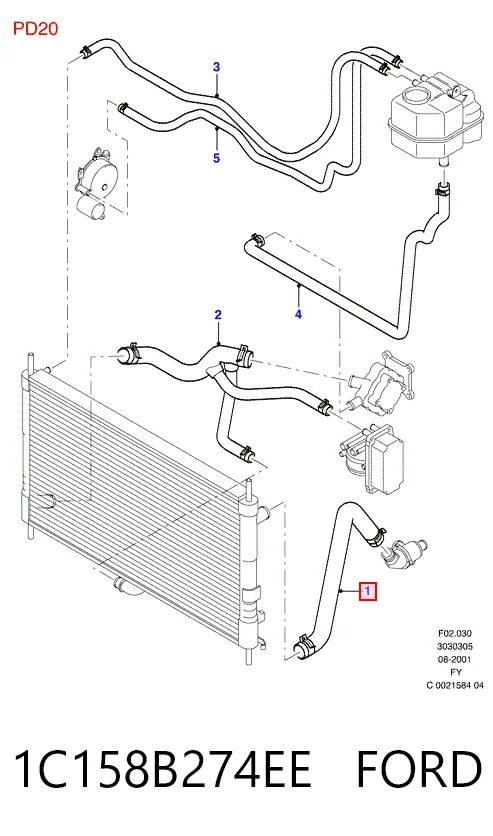 PD20

3

5

4

2

1

F02.030
3030305
08-2001
FY
C 0021584 04

1C158B274EE FORD