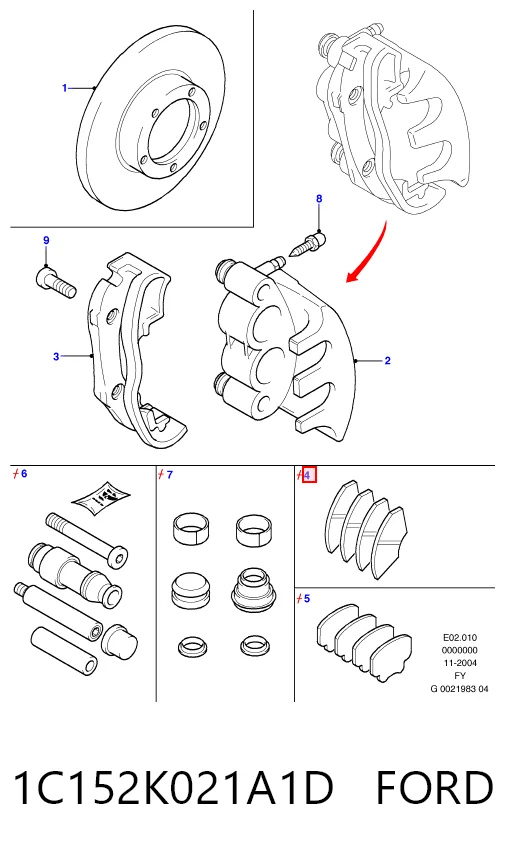 1

8

9

3

2

6

7

4

5

E02.010
0000000
11-2004
FY
G 0021983 04

1C152K021A1D FORD