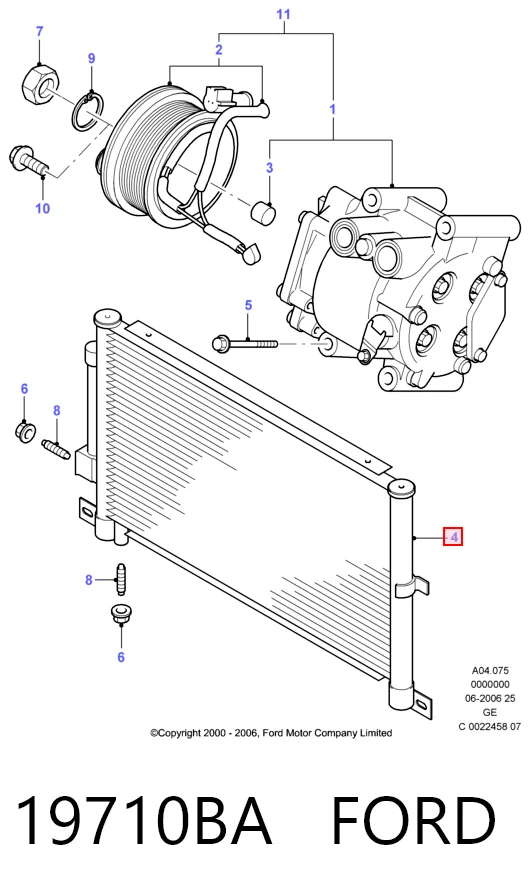 11
7
9
2
1
3
10
5
6
8
4
8
6
A04.075
0000000
06-2006 25
GE
C 0022458 07
©Copyright 2000 - 2006, Ford Motor Company Limited

19710BA FORD