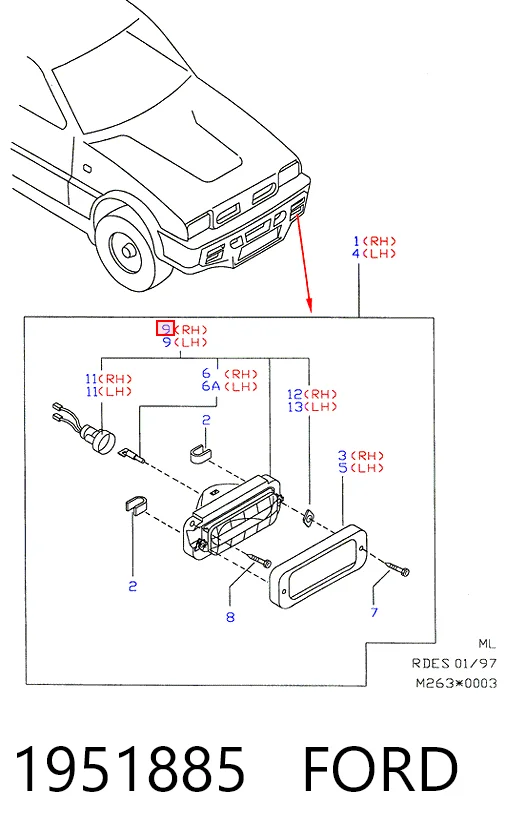 1(RH)
4(LH)

9(RH)
9(LH)

11(RH)
11(LH)

6 (RH)
6A (LH)

12(RH)
13(LH)

2

3(RH)
5(LH)

2

8

7

ML
RDES 01/97
M263*0003

1951885 FORD