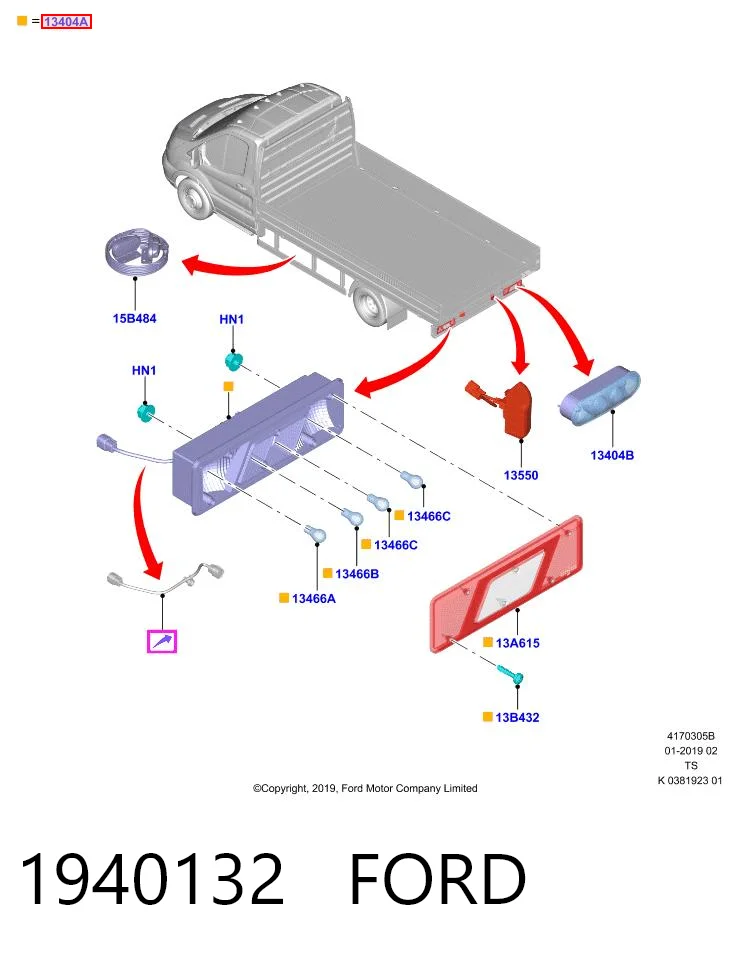 = 13404A

15B484

HN1

HN1

13550

13404B

13466C

13466C

13466B

13466A

13A615

13B432

4170305B
01-2019 02
TS
K 0381923 01

©Copyright, 2019, Ford Motor Company Limited

1940132 FORD