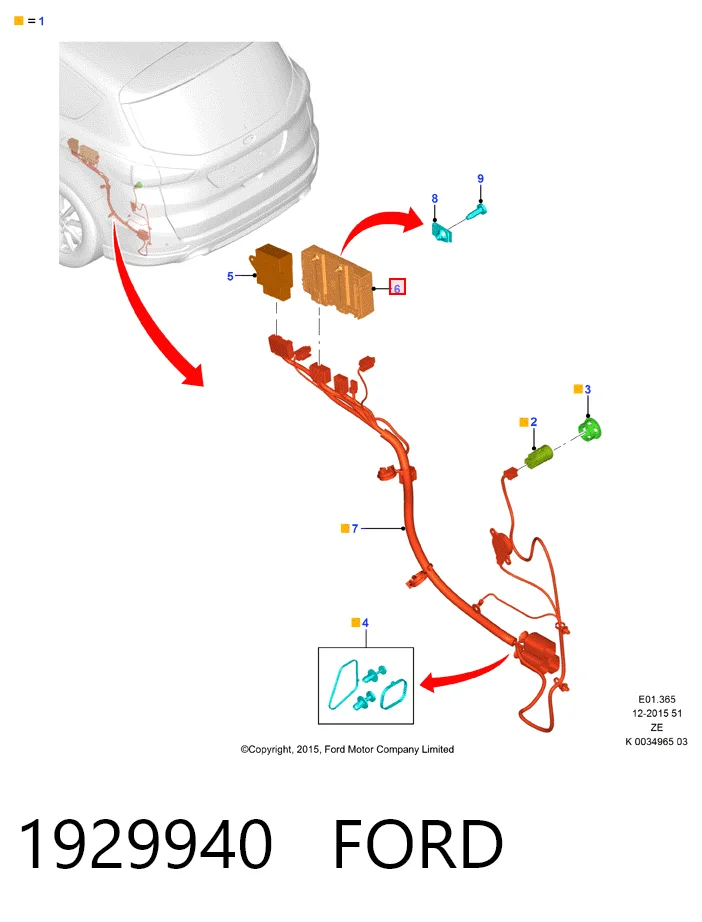 = 1

9

8

5

6

3

2

7

4

E01.365
12-2015 51
ZE
K 0034965 03

©Copyright, 2015, Ford Motor Company Limited

1929940 FORD