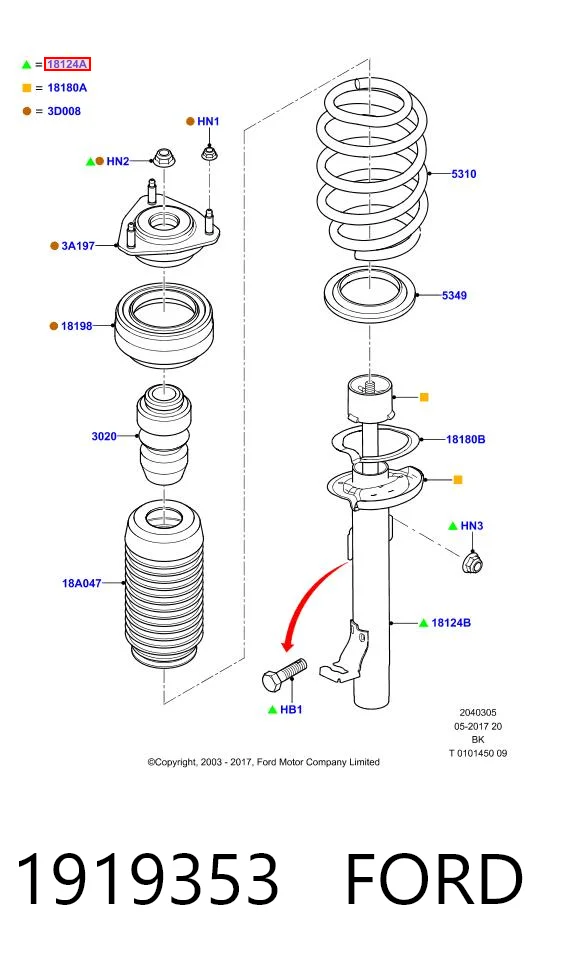 = 18124A
= 18180A
= 3D008

HN1
HN2
3A197
18198
3020
18A047
5310
5349
18180B
HN3
18124B
HB1

2040305
05-2017 20
BK
T 0101450 09

©Copyright, 2003 - 2017, Ford Motor Company Limited

1919353 FORD