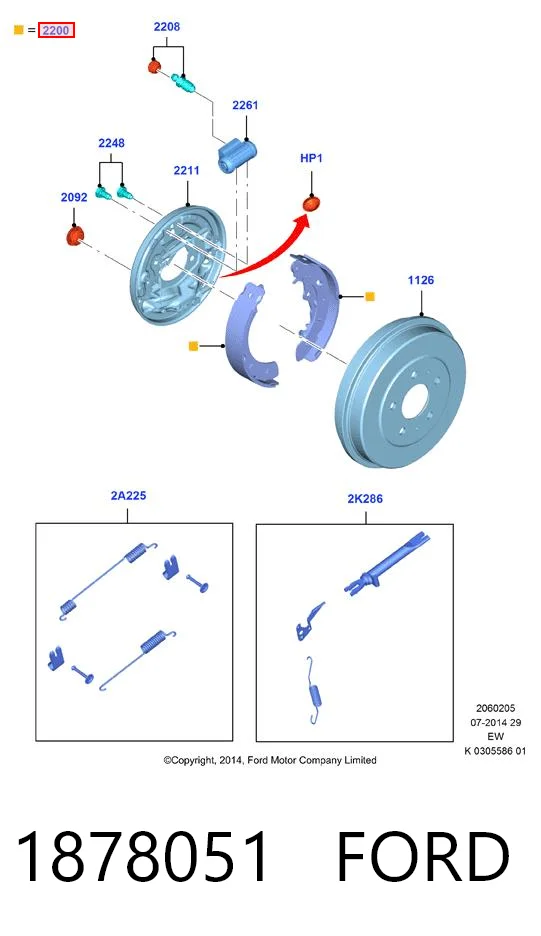 = 2200

2208

2261

2248

2211

HP1

2092

1126

2A225

2K286

2060205
07-2014 29
EW
K 0305586 01

©Copyright, 2014, Ford Motor Company Limited

1878051 FORD