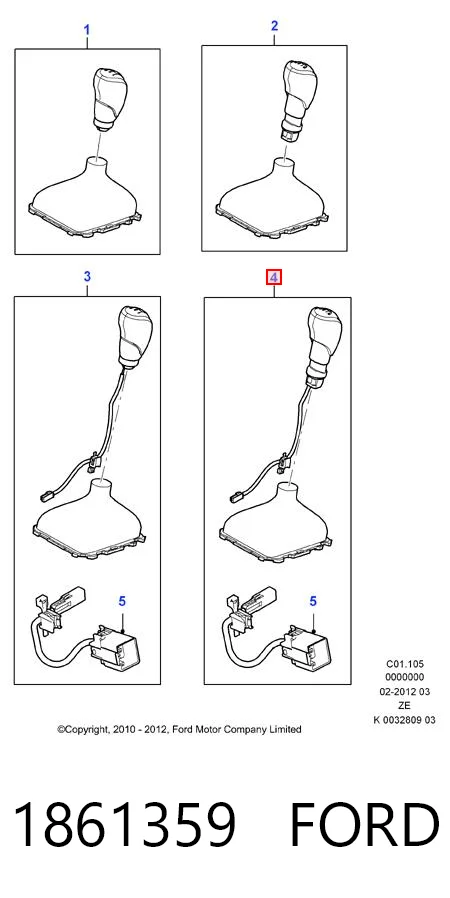 1

2

3

4

5

5

C01.105
0000000
02-2012 03
ZE
K 0032809 03

©Copyright, 2010 - 2012, Ford Motor Company Limited

1861359 FORD