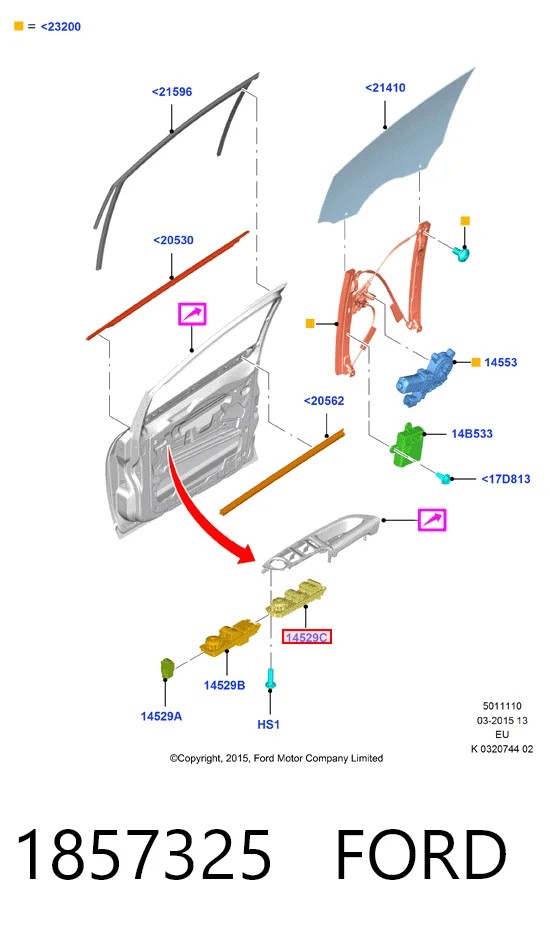 = <23200

<21596

<21410

<20530

14553

<20562

14B533

<17D813

14529C

14529B

14529A

HS1

5011110
03-2015 13
EU
K 0320744 02

©Copyright, 2015, Ford Motor Company Limited

1857325 FORD