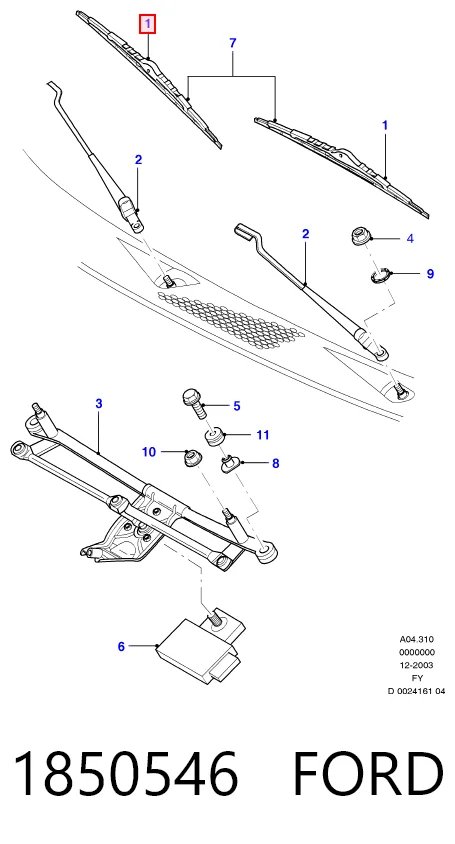 1
7
1
2
2
4
9
3
5
11
10
8
6

A04.310
0000000
12-2003
FY
D 0024161 04

1850546 FORD