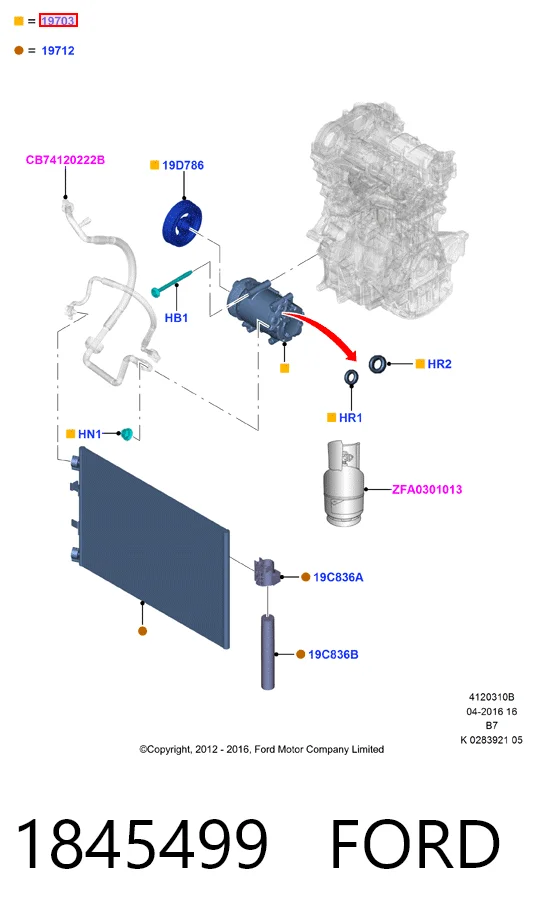 = 19703

= 19712

CB74120222B

19D786

HB1

HR2

HR1

HN1

ZFA0301013

19C836A

19C836B

4120310B
04-2016 16
B7
K 0283921 05

©Copyright, 2012 - 2016, Ford Motor Company Limited

1845499 FORD