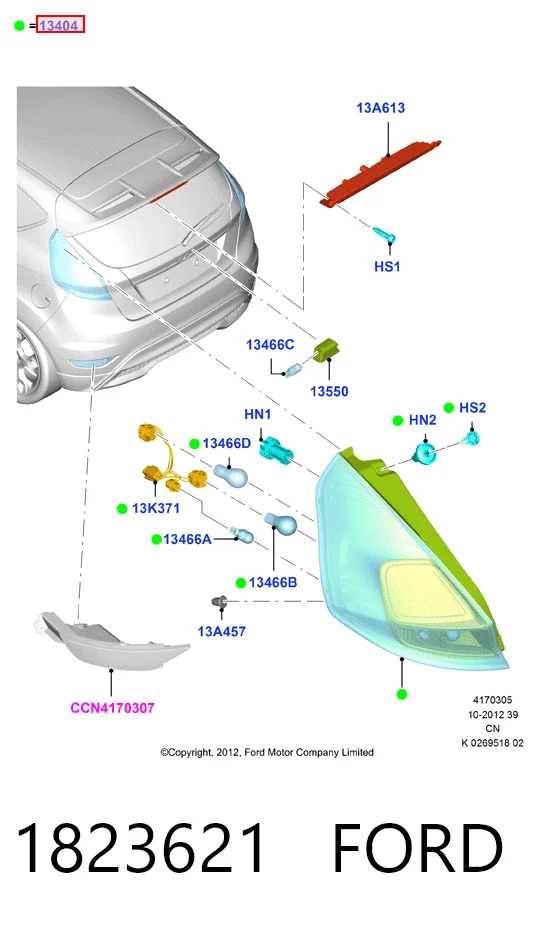 = 13404

13A613

HS1

13466C

13550

HN1

HN2

HS2

13466D

13K371

13466A

13466B

13A457

CCN4170307

4170305
10-2012 39
CN
K 0269518 02

©Copyright, 2012, Ford Motor Company Limited

1823621 FORD