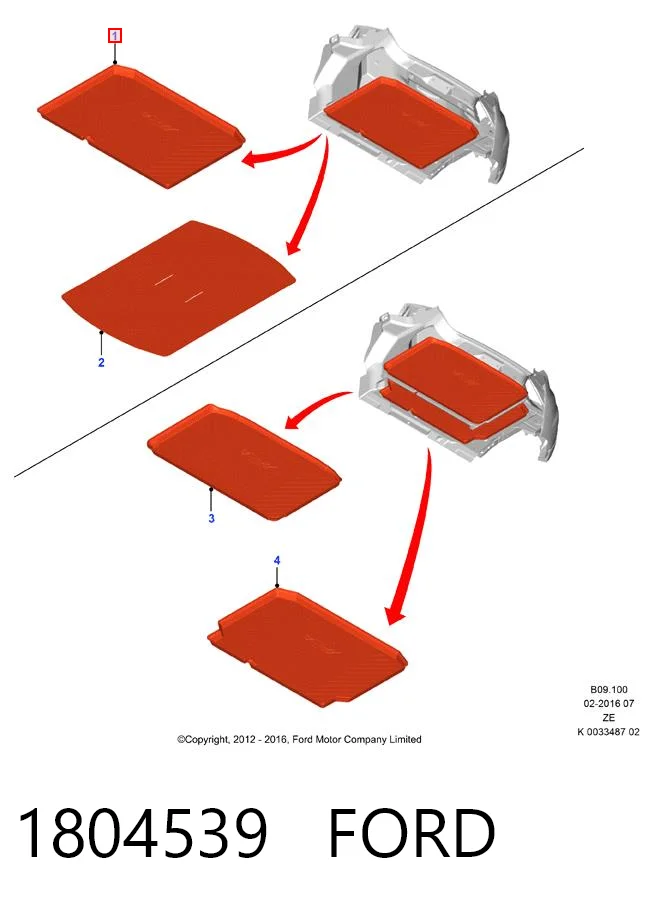 1

2

3

4

B09.100
02-2016 07
ZE
K 0033487 02

©Copyright, 2012 - 2016, Ford Motor Company Limited

1804539 FORD