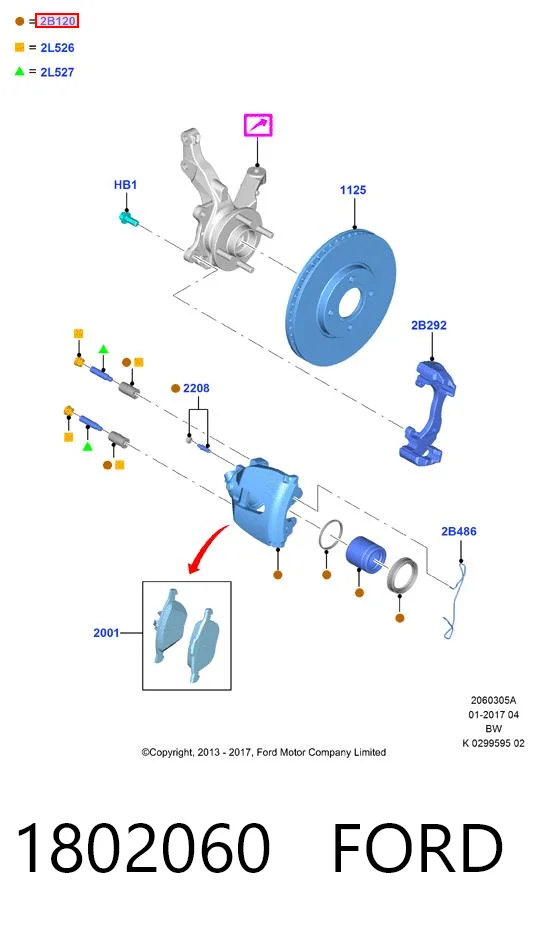 = 2B120
= 2L526
= 2L527

HB1
1125
2B292
2208
2B486
2001

2060305A
01-2017 04
BW
K 0299595 02

©Copyright, 2013 - 2017, Ford Motor Company Limited

1802060 FORD