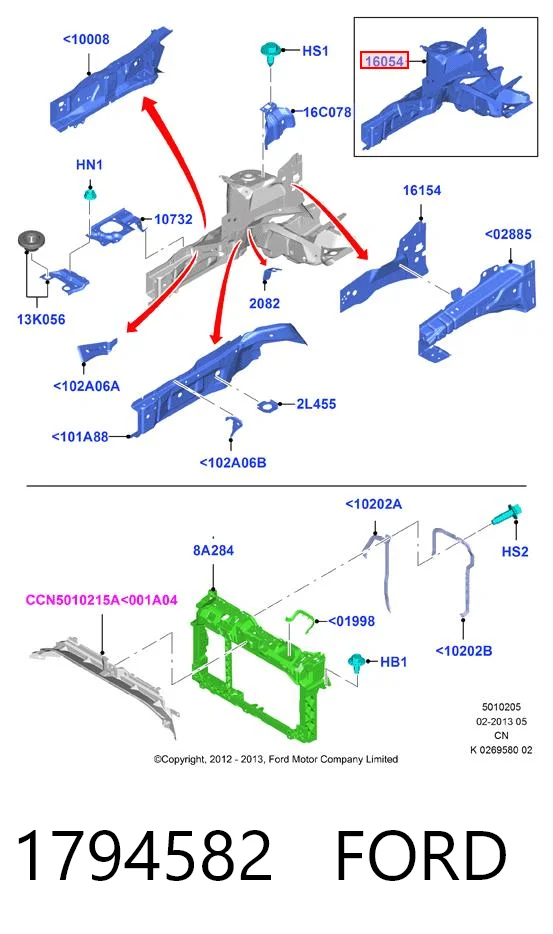 <10008

HS1

16054

16C078

HN1

10732

16154

<02885

13K056

2082

<102A06A

2L455

<101A88

<102A06B

<10202A

HS2

8A284

CCN5010215A<001A04

<01998

HB1

<10202B

5010205
02-2013 05
CN
K 0269580 02

©Copyright, 2012 - 2013, Ford Motor Company Limited

1794582 FORD