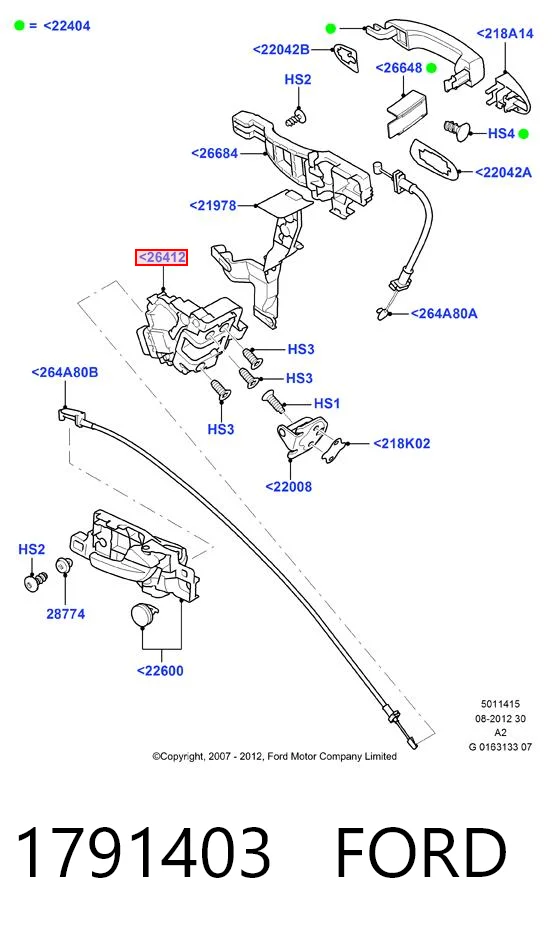 = <22404

<22042B

<218A14

<26648

HS2

HS4

<26684

<22042A

<21978

<26412

<264A80A

HS3

HS3

<264A80B

HS1

HS3

<218K02

<22008

HS2

28774

<22600

5011415
08-2012 30
A2
G 0163133 07

©Copyright, 2007 - 2012, Ford Motor Company Limited

1791403 FORD