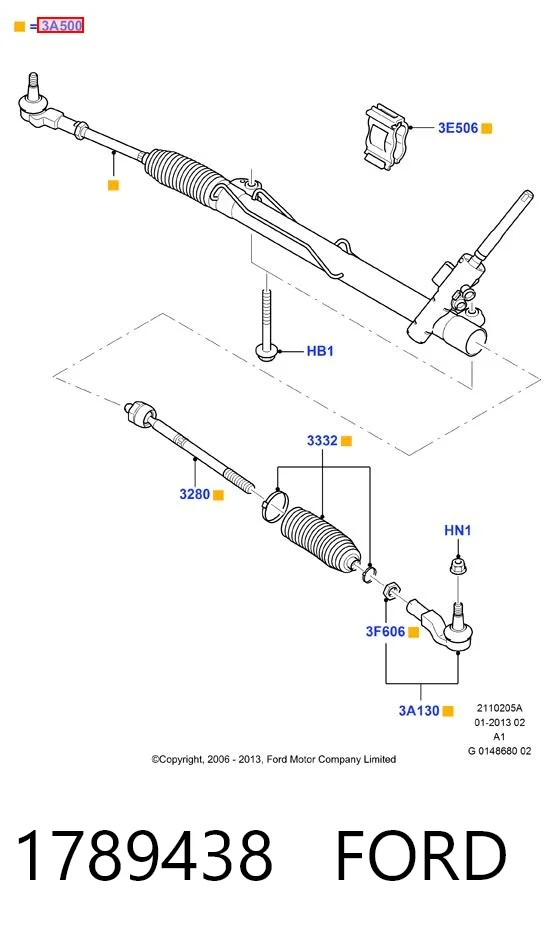 = 3A500

3E506

HB1

3332

3280

HN1

3F606

3A130

2110205A
01-2013 02
A1
G 0148680 02

©Copyright, 2006 - 2013, Ford Motor Company Limited

1789438 FORD