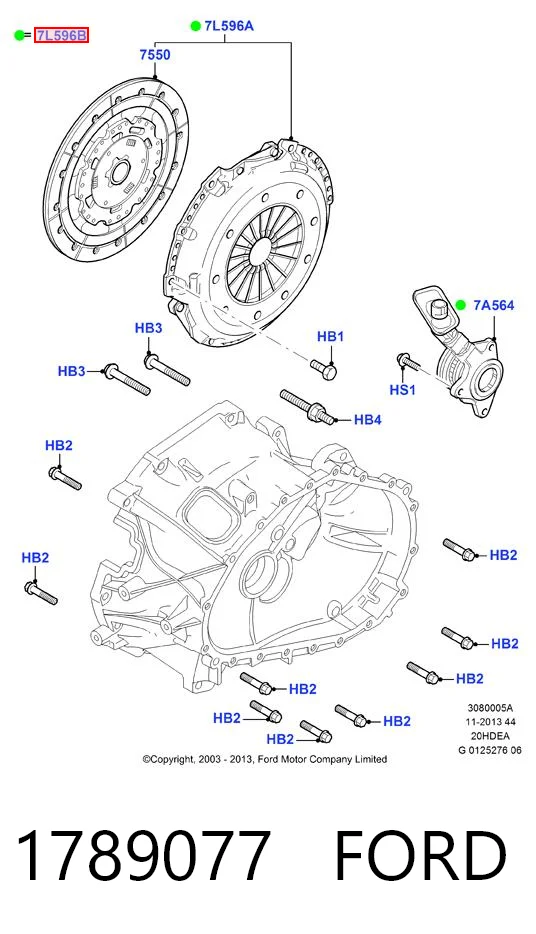 = 7L596B

7L596A

7550

7A564

HB3

HB3

HB1

HS1

HB4

HB2

HB2

HB2

HB2

HB2

HB2

HB2

HB2

HB2

3080005A
11-2013 44
20HDEA
G 0125276 06

©Copyright, 2003 - 2013, Ford Motor Company Limited

1789077 FORD