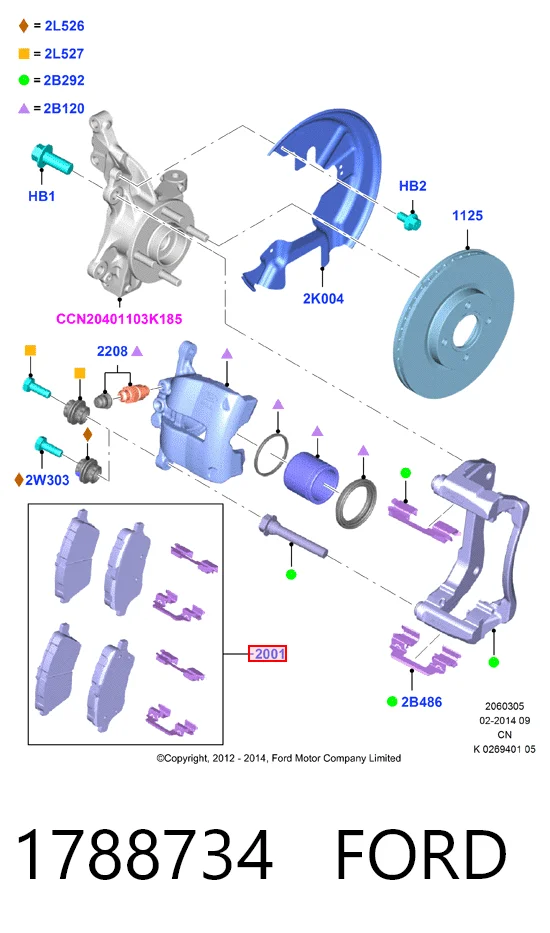 = 2L526
= 2L527
= 2B292
= 2B120

HB1
HB2
1125
2K004
CCN20401103K185
2208
2W303
2001
2B486

2060305
02-2014 09
CN
K 0269401 05

©Copyright, 2012 - 2014, Ford Motor Company Limited

1788734 FORD