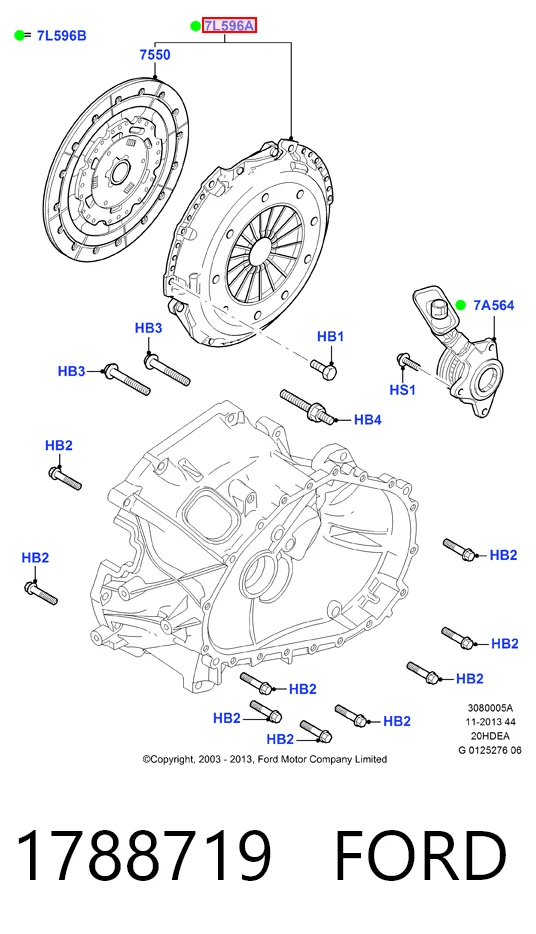 = 7L596B

7L596A

7550

7A564

HB3

HB3

HB1

HS1

HB4

HB2

HB2

HB2

HB2

HB2

HB2

HB2

HB2

HB2

3080005A
11-2013 44
20HDEA
G 0125276 06

©Copyright, 2003 - 2013, Ford Motor Company Limited

1788719 FORD