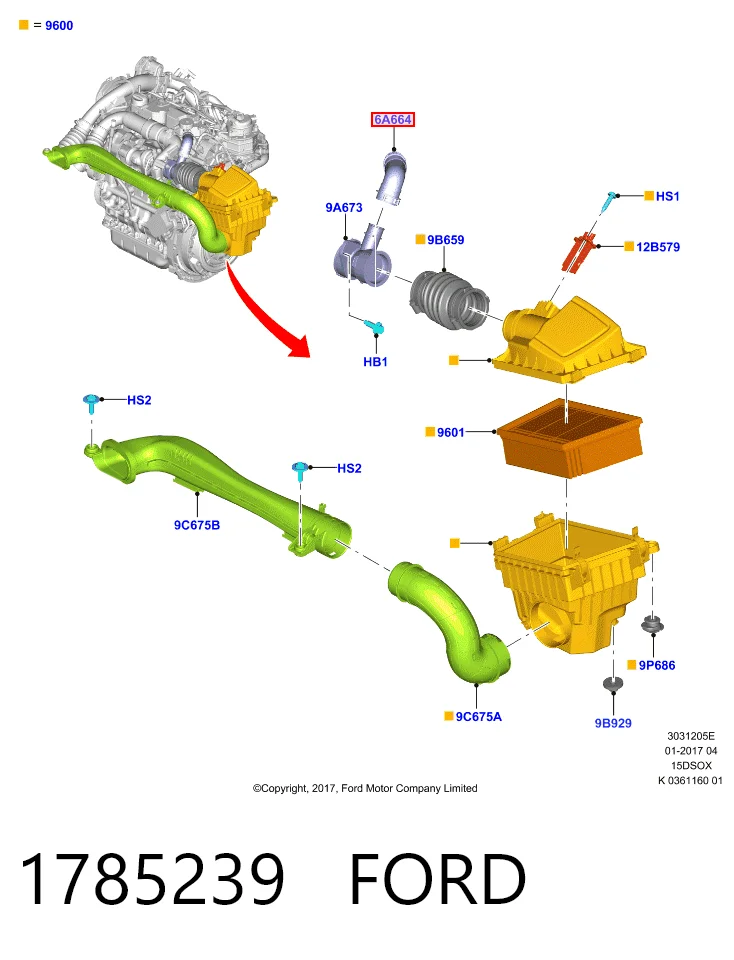 = 9600

6A664

9A673

9B659

HS1

12B579

HB1

HS2

9601

HS2

9C675B

9P686

9C675A

9B929

3031205E
01-2017 04
15DSOX
K 0361160 01

©Copyright, 2017, Ford Motor Company Limited

1785239 FORD