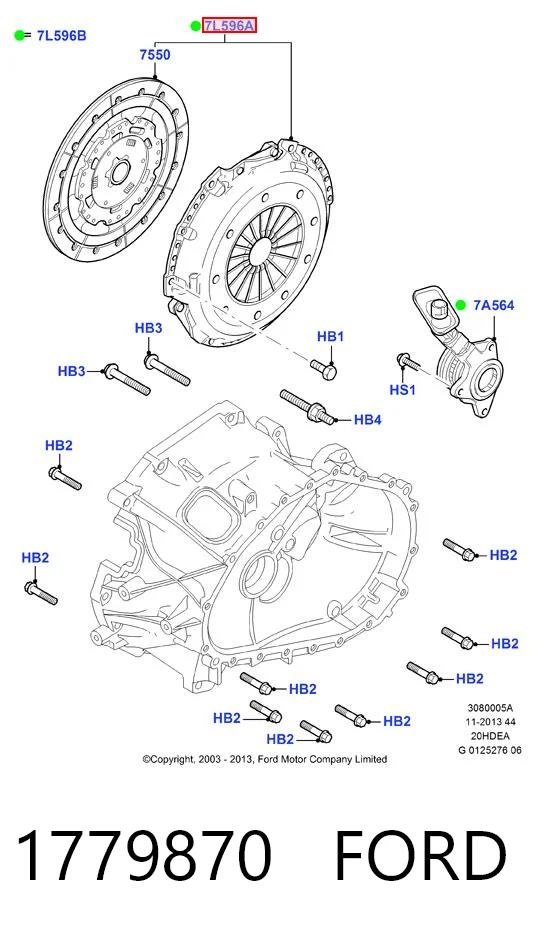 7L596B

7L596A

7550

7A564

HB3

HB3

HB1

HS1

HB4

HB2

HB2

HB2

HB2

HB2

HB2

HB2

HB2

HB2

3080005A
11-2013 44
20HDEA
G 0125276 06

©Copyright, 2003 - 2013, Ford Motor Company Limited

1779870 FORD