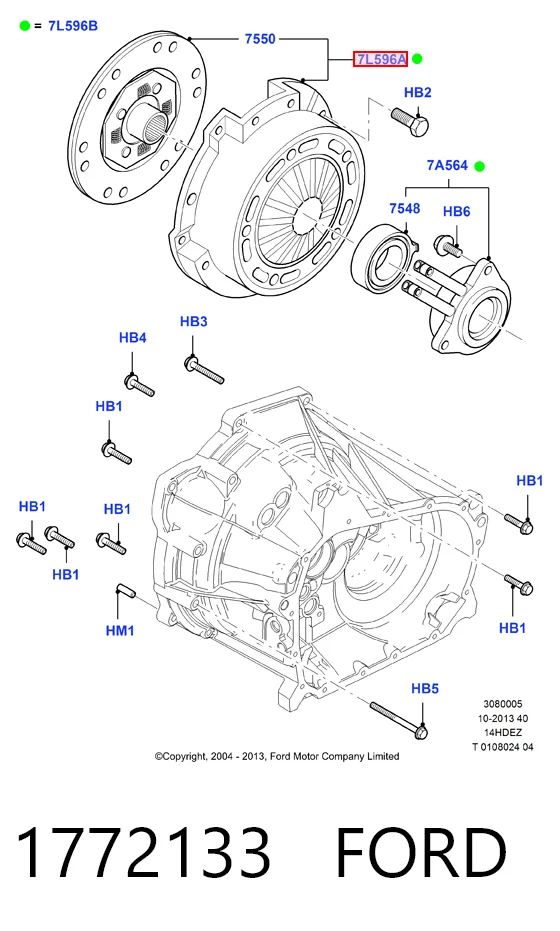 = 7L596B

7550

7L596A

HB2

7A564

7548

HB6

HB3

HB4

HB1

HB1

HB1

HB1

HB1

HB1

HM1

HB1

HB5

3080005
10-2013 40
14HDEZ
T 0108024 04

©Copyright, 2004 - 2013, Ford Motor Company Limited

1772133 FORD