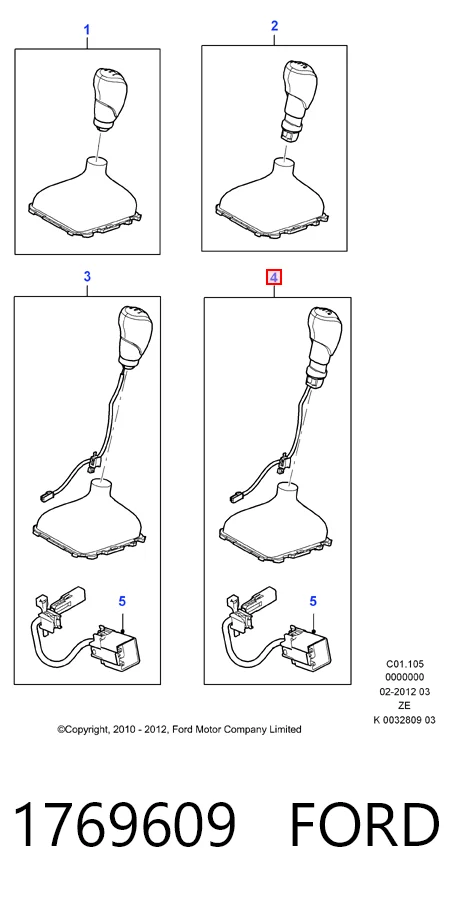 1

2

3

4

5

5

C01.105
0000000
02-2012 03
ZE
K 0032809 03

©Copyright, 2010 - 2012, Ford Motor Company Limited

1769609 FORD