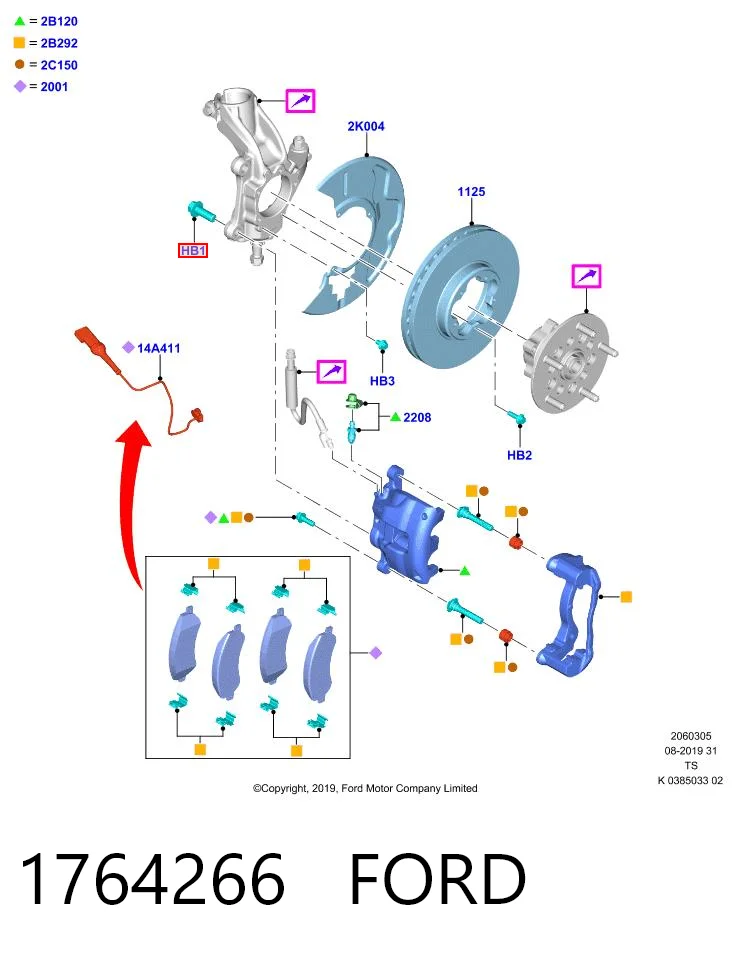 ▲ = 2B120
■ = 2B292
● = 2C150
◆ = 2001

2K004

1125

HB1

14A411

HB3

2208

HB2

2060305
08-2019 31
TS
K 0385033 02

©Copyright, 2019, Ford Motor Company Limited

1764266 FORD